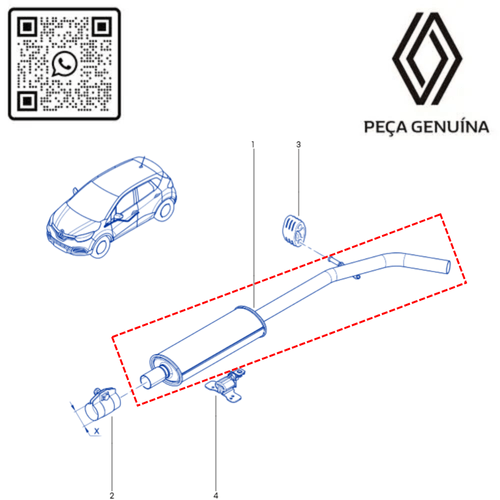 PEÇA GENUÍNA

1

3

X

2

4